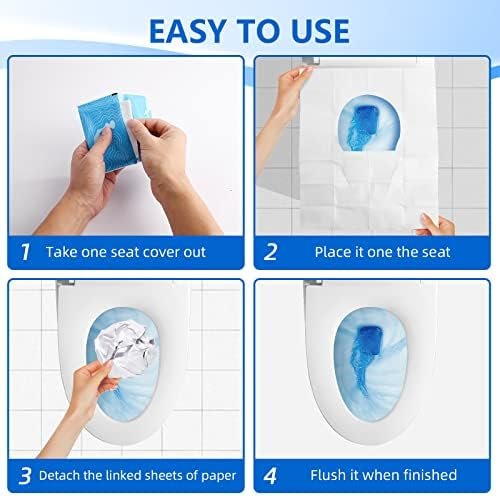 EASY TO USE

1 Take one seat cover out

2 Place it one the seat

3 Detach the linked sheets of paper

4 Flush it when finished